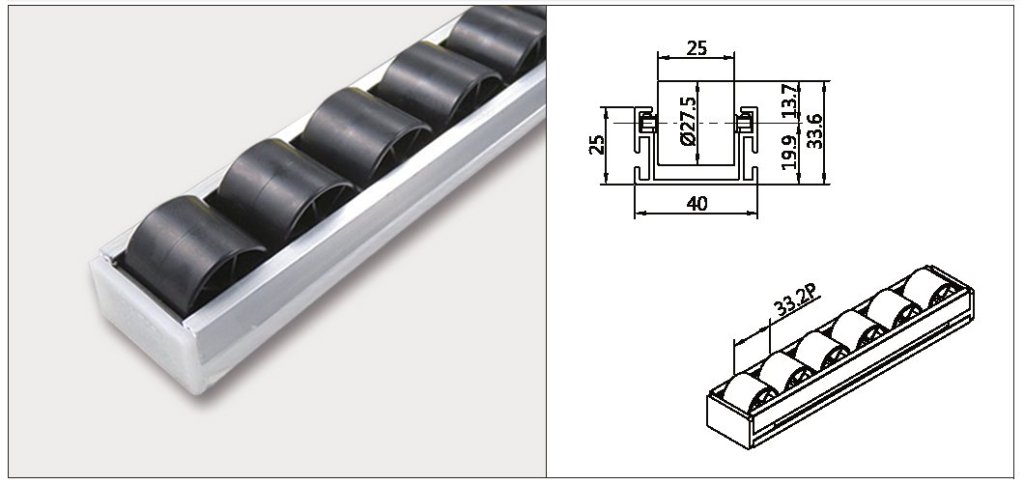 25
25
Ø27.5
13.7
19.9
33.6
40
33.2P